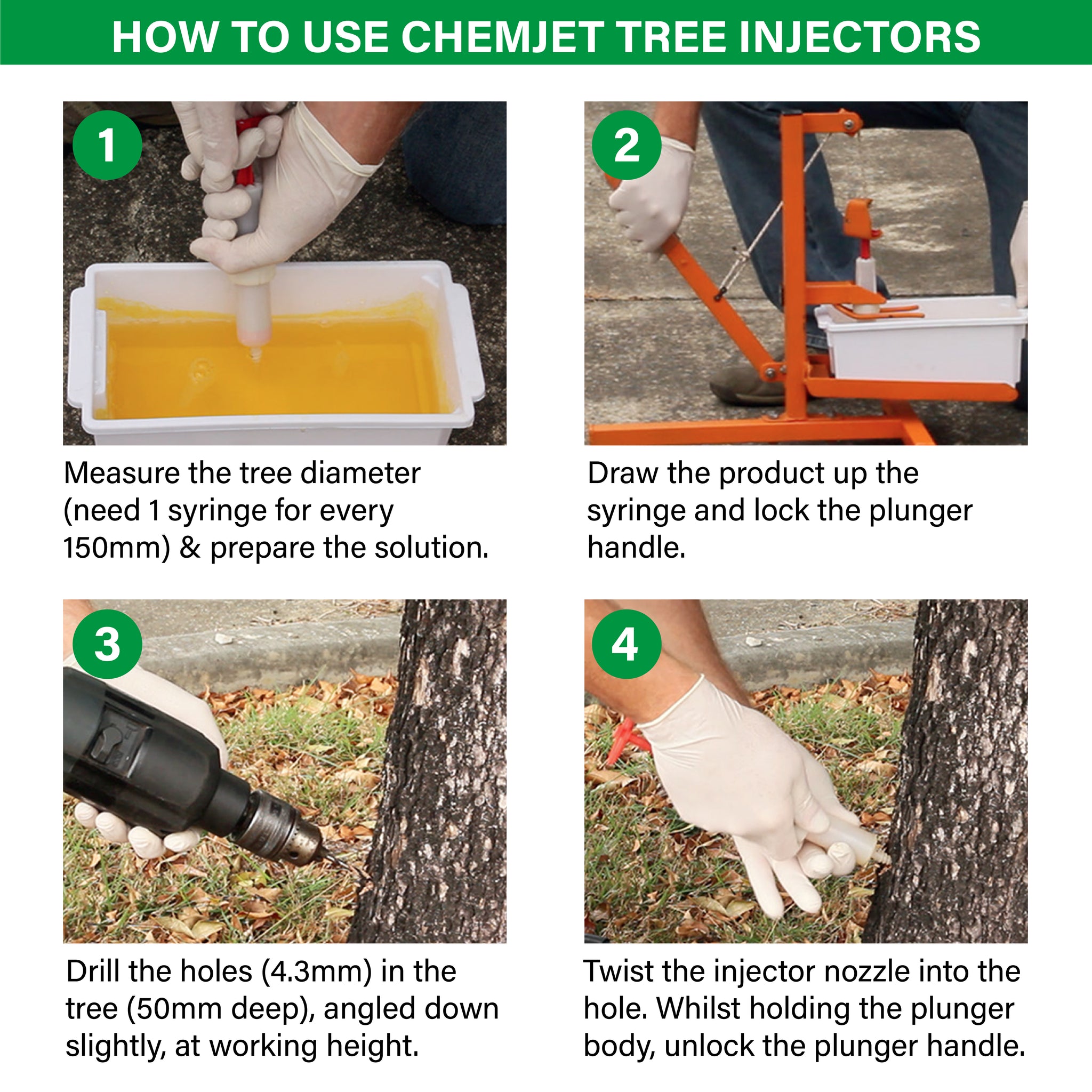 HOW TO USE CHEMJET TREE INJECTORS

1

Measure the tree diameter (need 1 syringe for every 150mm) & prepare the solution.

2

Draw the product up the syringe and lock the plunger handle.

3

Drill the holes (4.3mm) in the tree (50mm deep), angled down slightly, at working height.

4

Twist the injector nozzle into the hole. Whilst holding the plunger body, unlock the plunger handle.